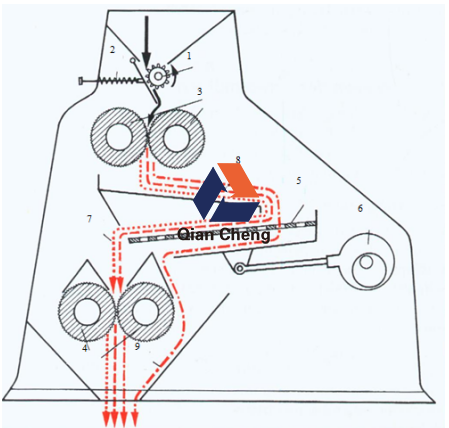 2
1
3
8
5
6
7
Qian Cheng
4
9